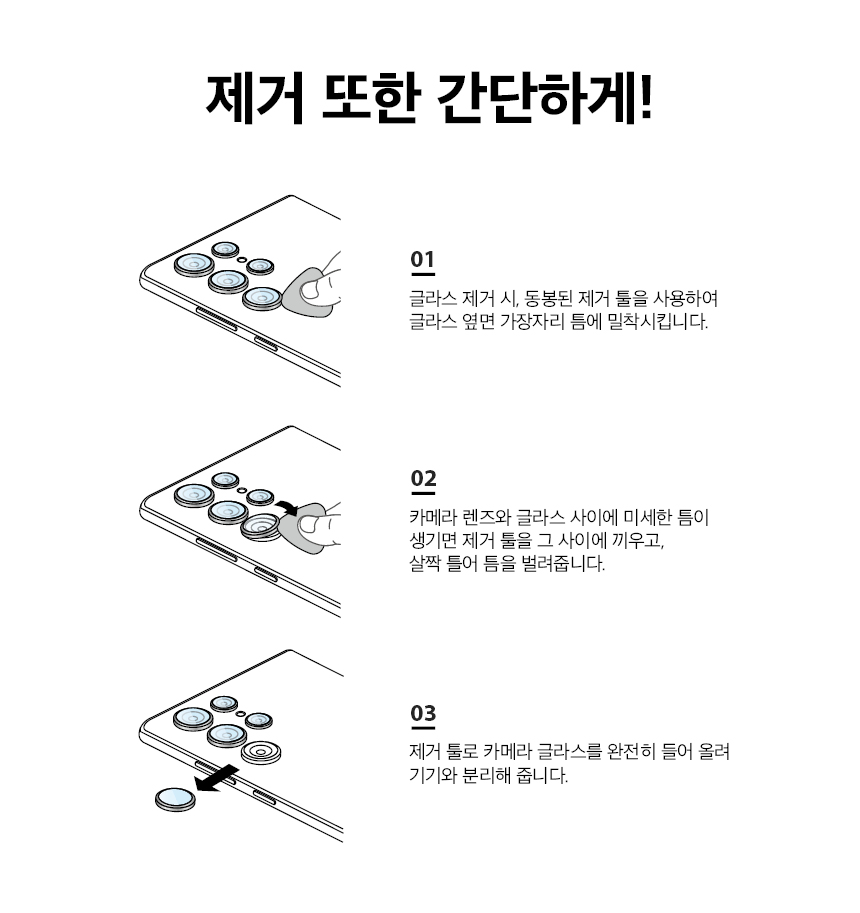 제거 또한 간단하게!

01
글라스 제거 시, 동봉된 제거 툴을 사용하여 글라스 옆면 가장자리 틈에 밀착시킵니다.

02
카메라 렌즈와 글라스 사이에 미세한 틈이 생기면 제거 툴을 그 사이에 끼우고, 살짝 틀어 틈을 벌려줍니다.

03
제거 툴로 카메라 글라스를 완전히 들어 올려 기기와 분리해 줍니다.