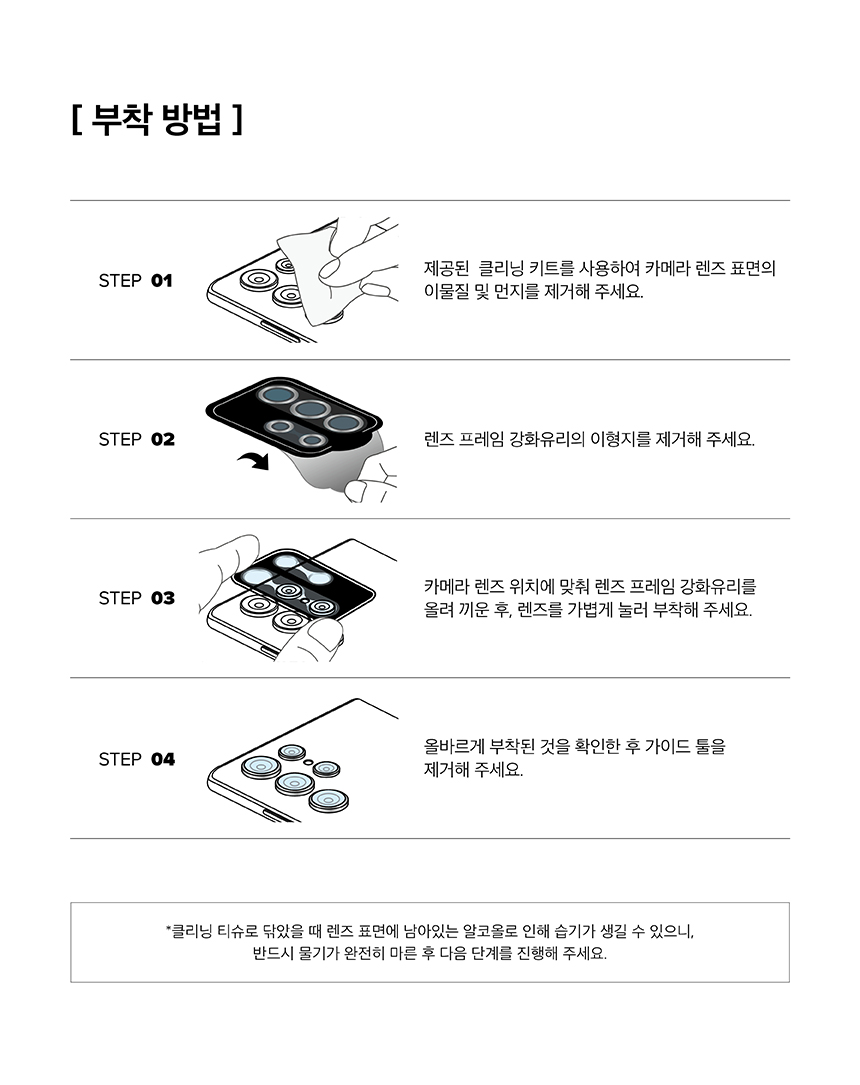 [ 부착 방법 ]

STEP 01

제공된 클리닝 키트를 사용하여 카메라 렌즈 표면의 이물질 및 먼지를 제거해 주세요.

STEP 02

렌즈 프레임 강화유리의 이형지를 제거해 주세요.

STEP 03

카메라 렌즈 위치에 맞춰 렌즈 프레임 강화유리를 올려 끼운 후, 렌즈를 가볍게 눌러 부착해 주세요.

STEP 04

올바르게 부착된 것을 확인한 후 가이드 툴을 제거해 주세요.

*클리닝 티슈로 닦았을 때 렌즈 표면에 남아있는 알코올로 인해 습기가 생길 수 있으니, 반드시 물기가 완전히 마른 후 다음 단계를 진행해 주세요.