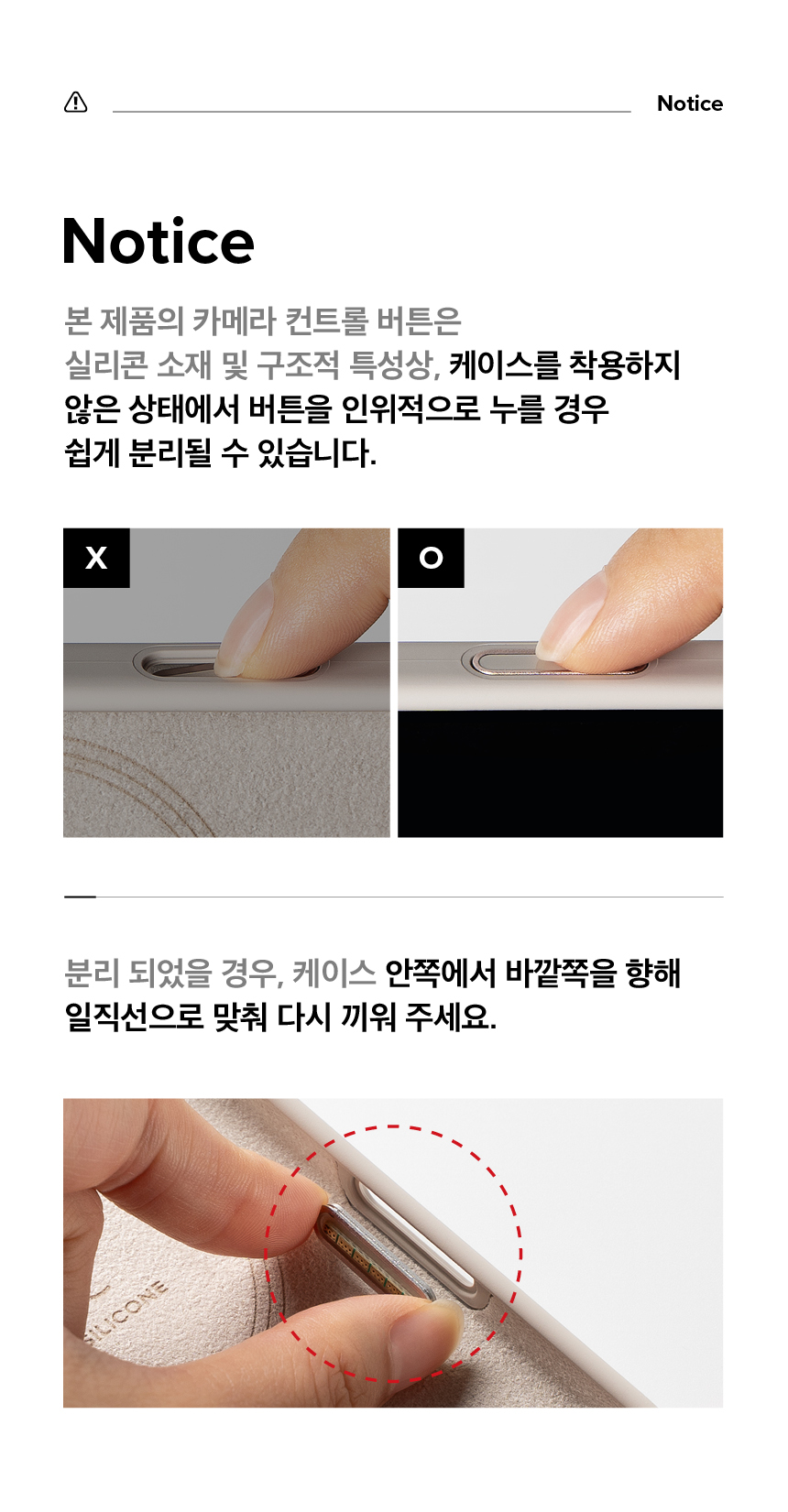 Notice

Notice

본 제품의 카메라 컨트롤 버튼은 실리콘 소재 및 구조적 특성상, 케이스를 착용하지 않은 상태에서 버튼을 인위적으로 누를 경우 쉽게 분리될 수 있습니다.

X

O

분리 되었을 경우, 케이스 안쪽에서 바깥쪽을 향해 일직선으로 맞춰 다시 끼워 주세요.

SILICONE